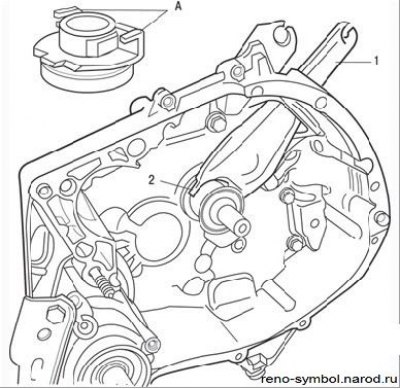 A
1
2
reno-symbol.narod.ru