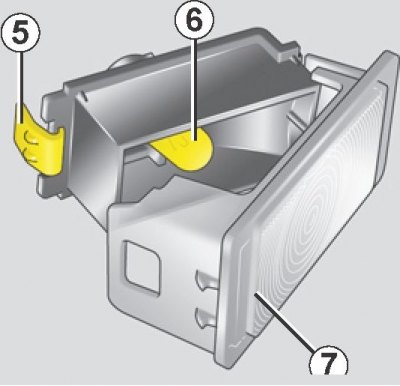 5
6
7