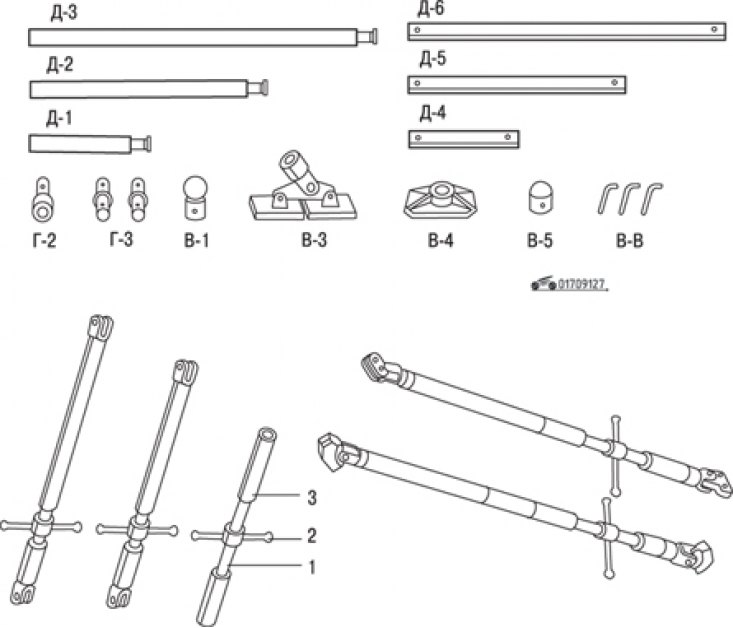 Д-3
Д-2
Д-1
Д-6
Д-5
Д-4
Г-2
Г-3
В-1
В-3
В-4
В-5
В-В
01709127
3
2
1