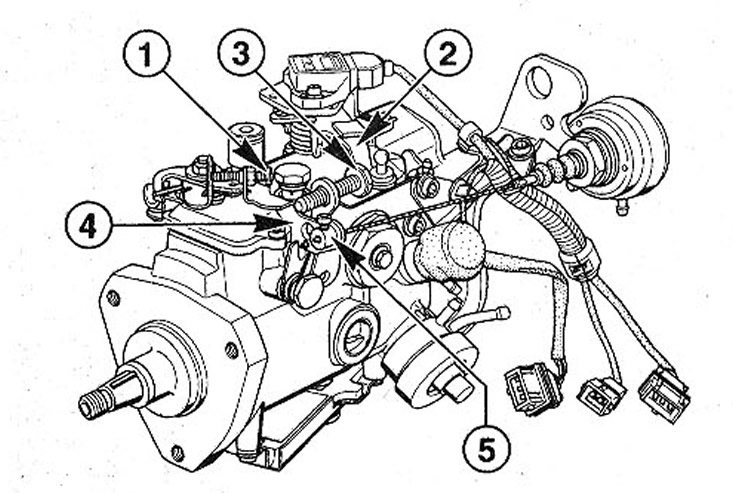 1
3
2
4
5