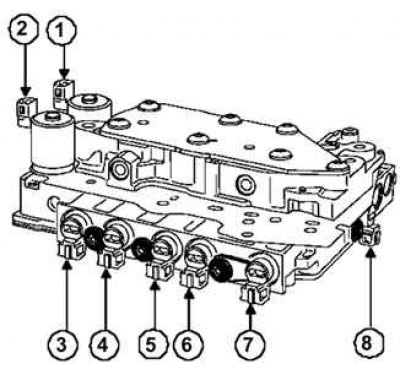 2
1
3
4
5
6
7
8