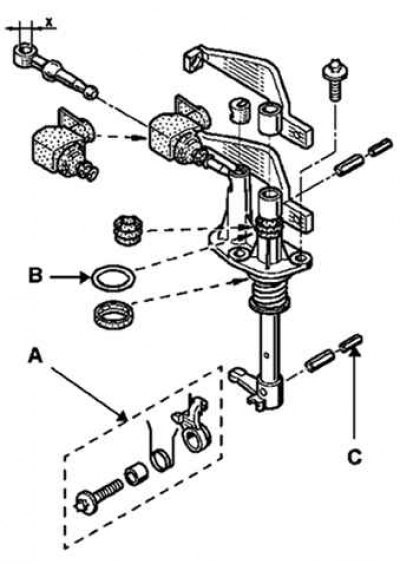 X

B

A

C