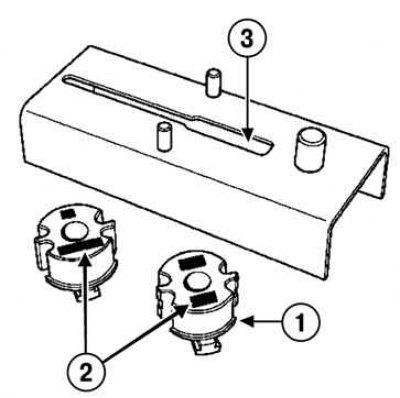 3
1
2