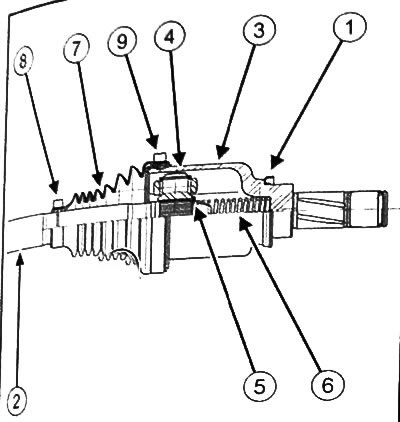 8
7
9
4
3
1
2
5
6