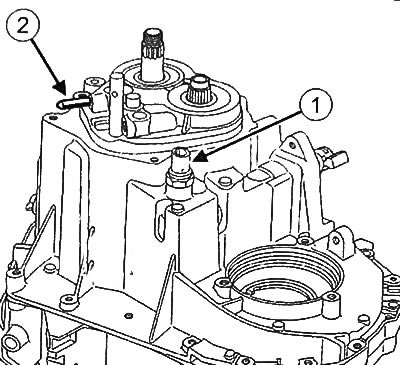 2
1