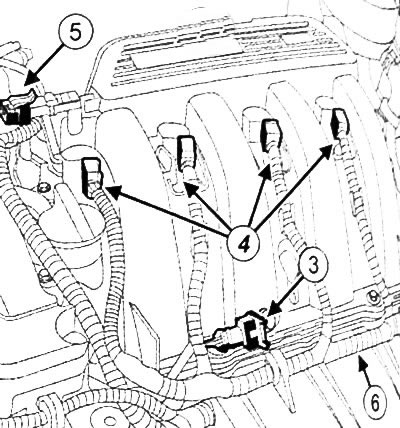 5
4
3
6