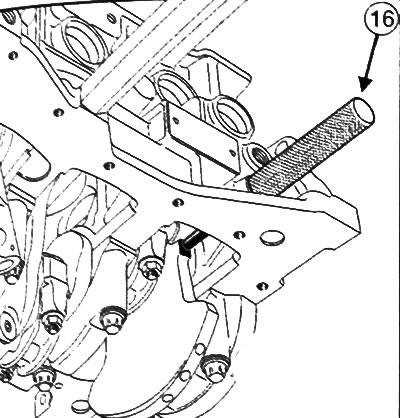 16