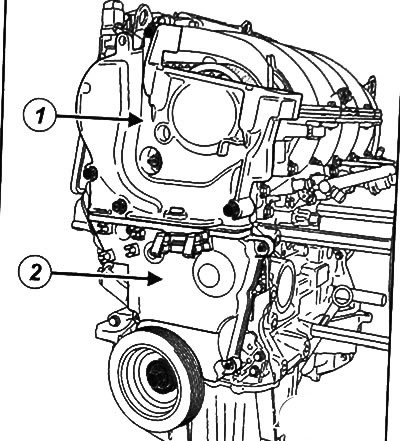 1
2