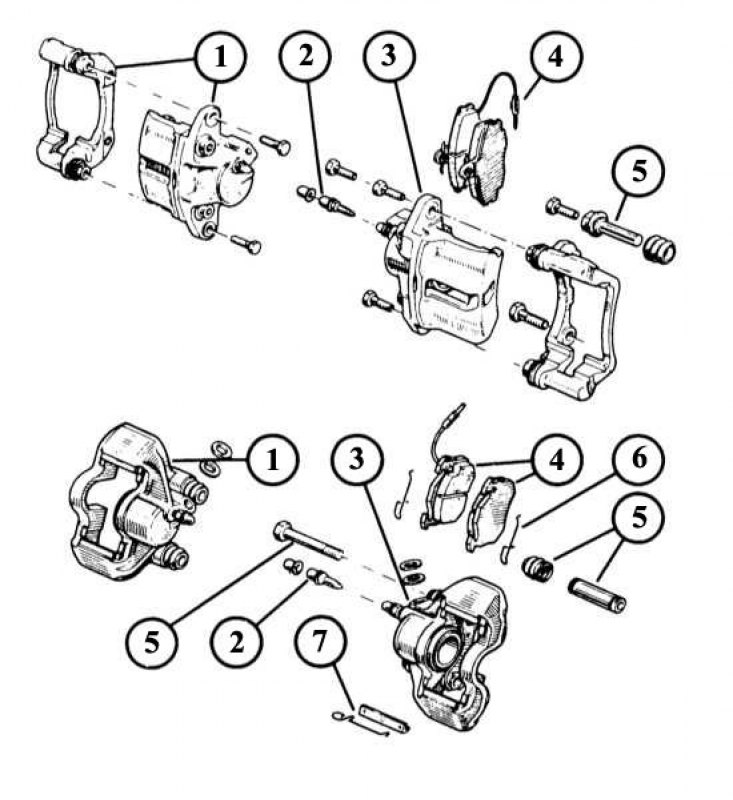 1
2
3
4
5
1
3
4
6
5
5
2
7