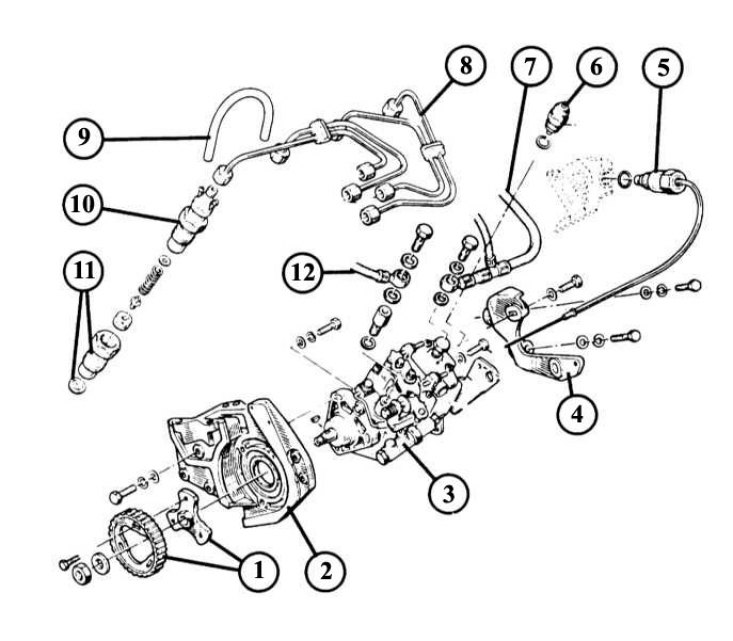 8
7
6
5
9
10
11
12
4
3
1
2