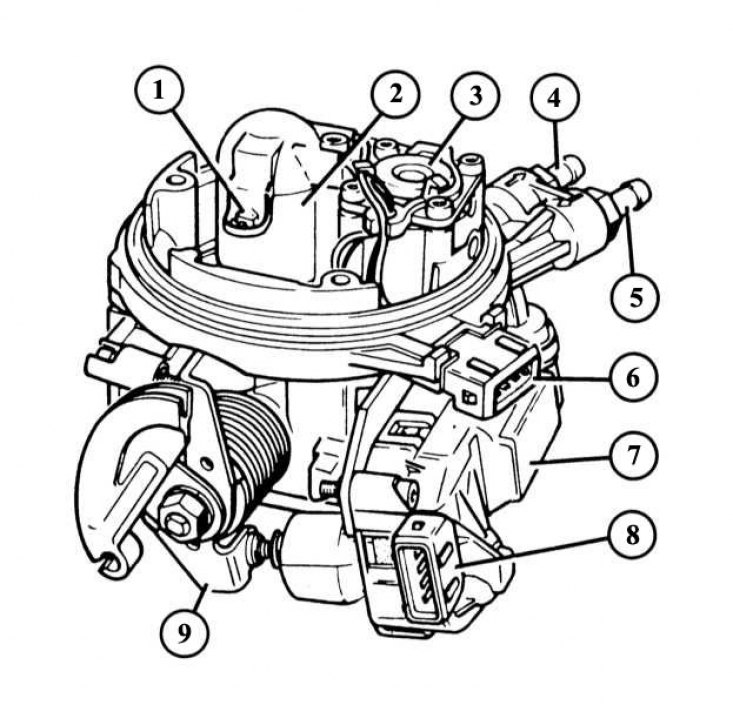 1
2
3
4
5
6
7
8
9