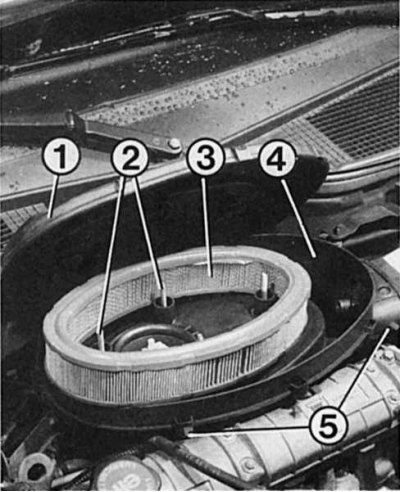 1
2
3
4
5