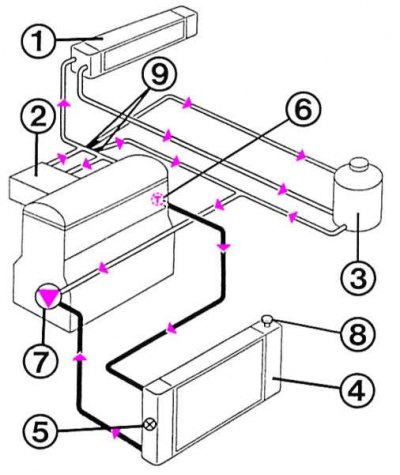 1
9
2
6
T
3
7
8
4
5