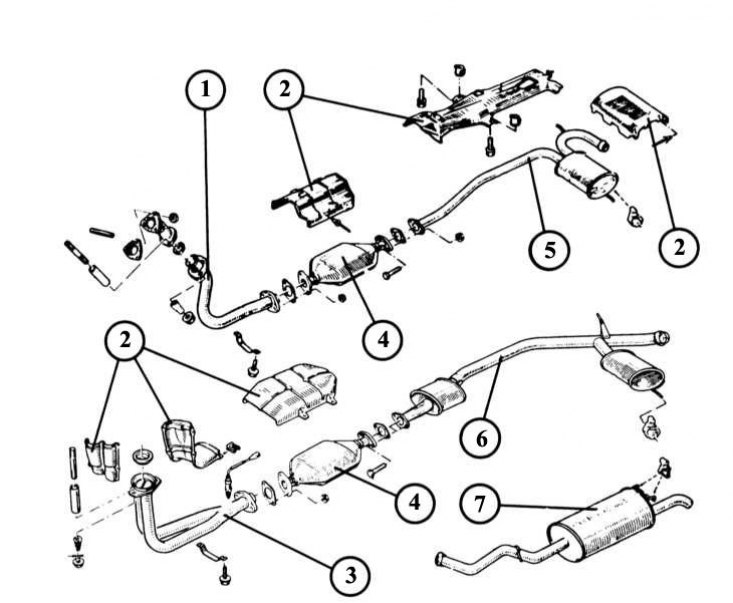 1
2
2
5
2
4
2
6
4
7
3