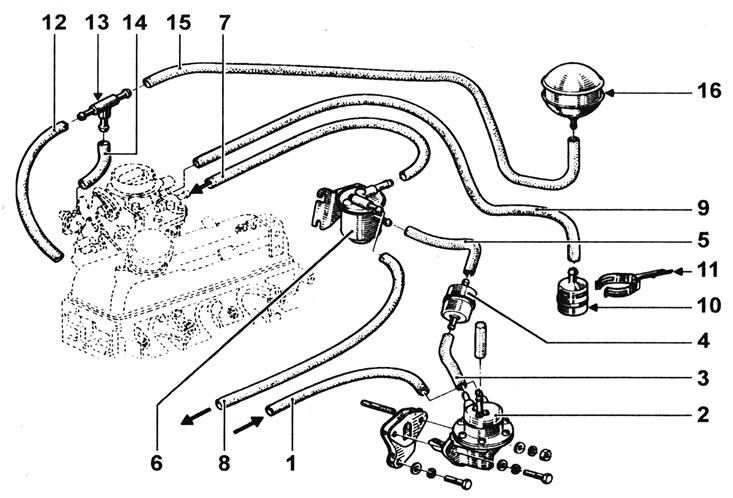 12
13
14
15
7
16
9
5
11
10
4
3
2
6
8
1