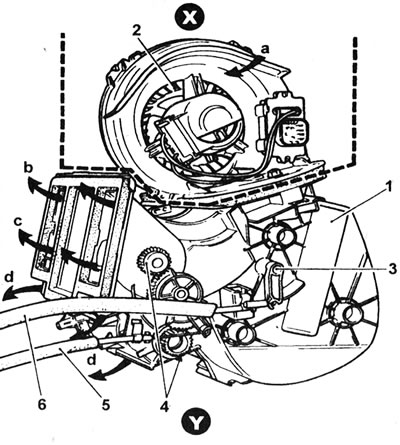 X
2
a
b
1
c
3
d
d
6
5
4
Y