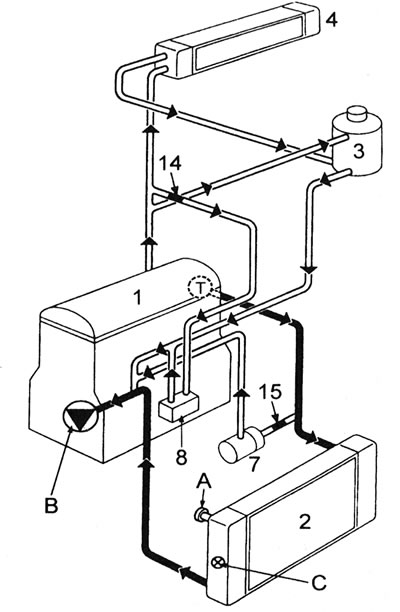 4
3
14
1
T
15
8
7
B
A
2
C