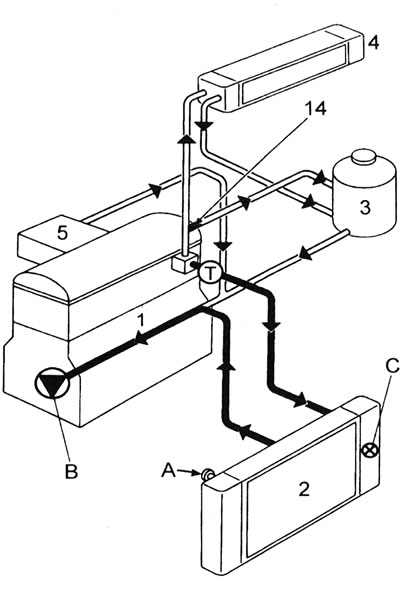 4
14
3
5
T
1
C
B
A
2