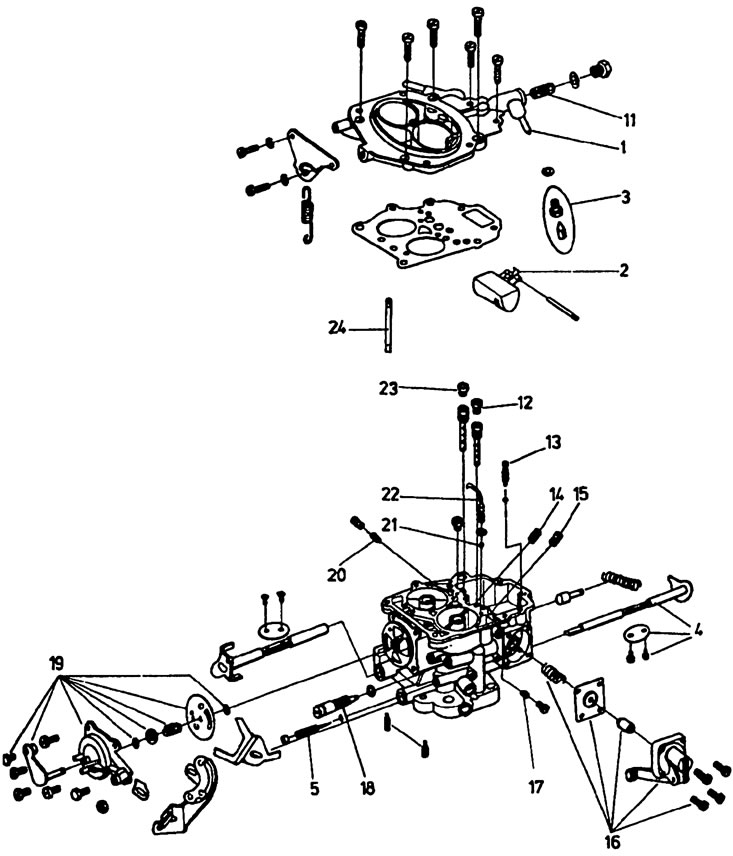 11
1
3
2
24
23
12
13
22
14
15
21
20
4
19
5
18
17
16