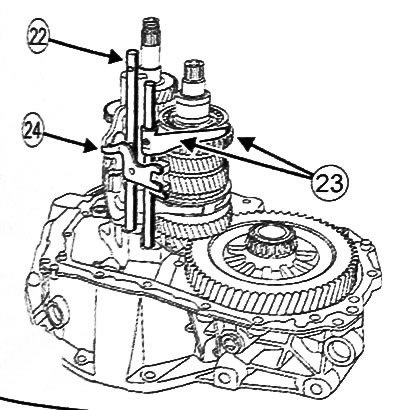 22
24
23