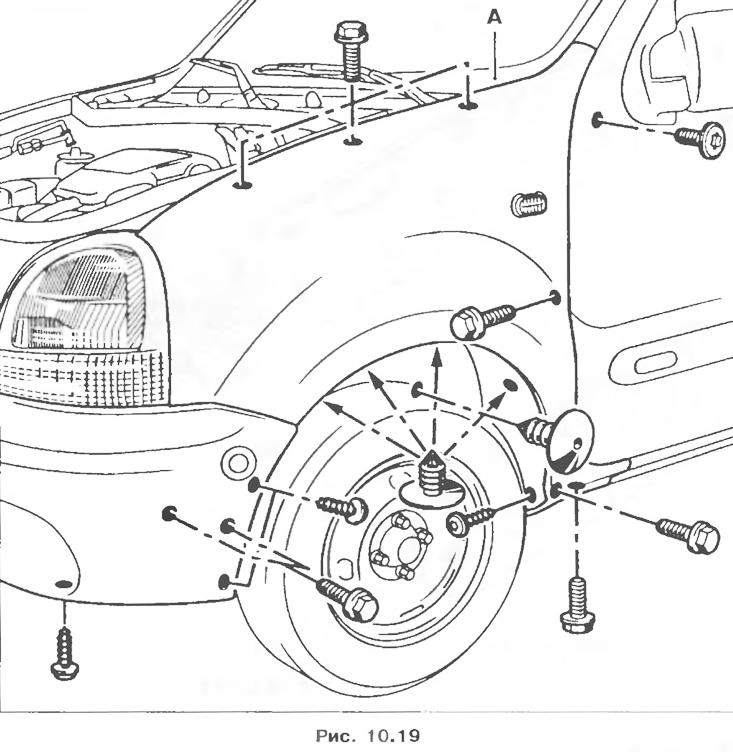 A

Рис. 10.19